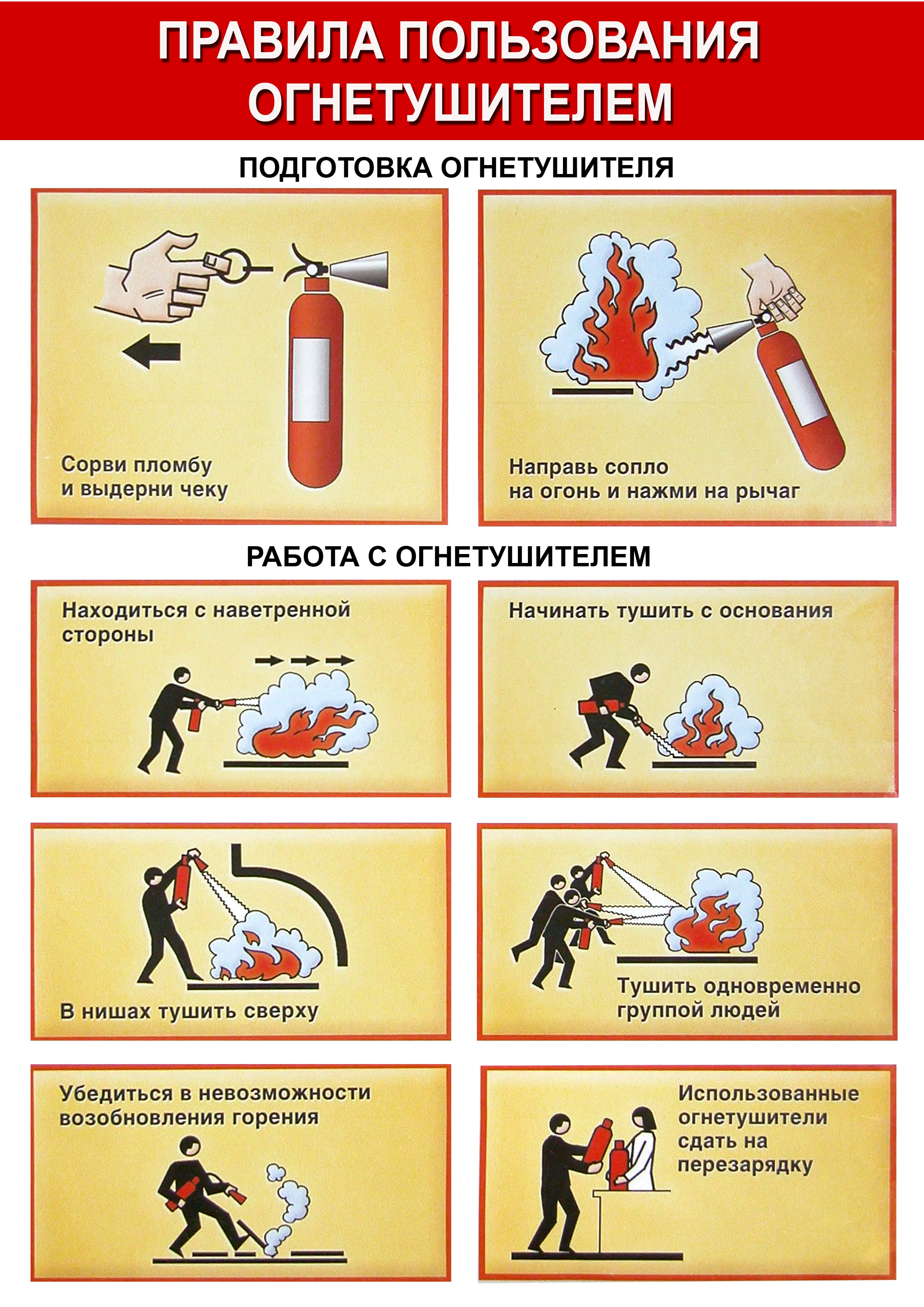 ПРАВИЛА ПОЛЬЗОВАНИЯ ОГНЕТУШИТЕЛЕМ

ПОДГОТОВКА ОГНЕТУШИТЕЛЯ

Сорви пломбу и выдерни чеку

Направь сопло на огонь и нажми на рычаг

РАБОТА С ОГНЕТУШИТЕЛЕМ

Находиться с наветренной стороны

Начинать тушить с основания

В нишах тушить сверху

Тушить одновременно группой людей

Убедиться в невозможности возобновления горения

Использованные огнетушители сдать на перезарядку