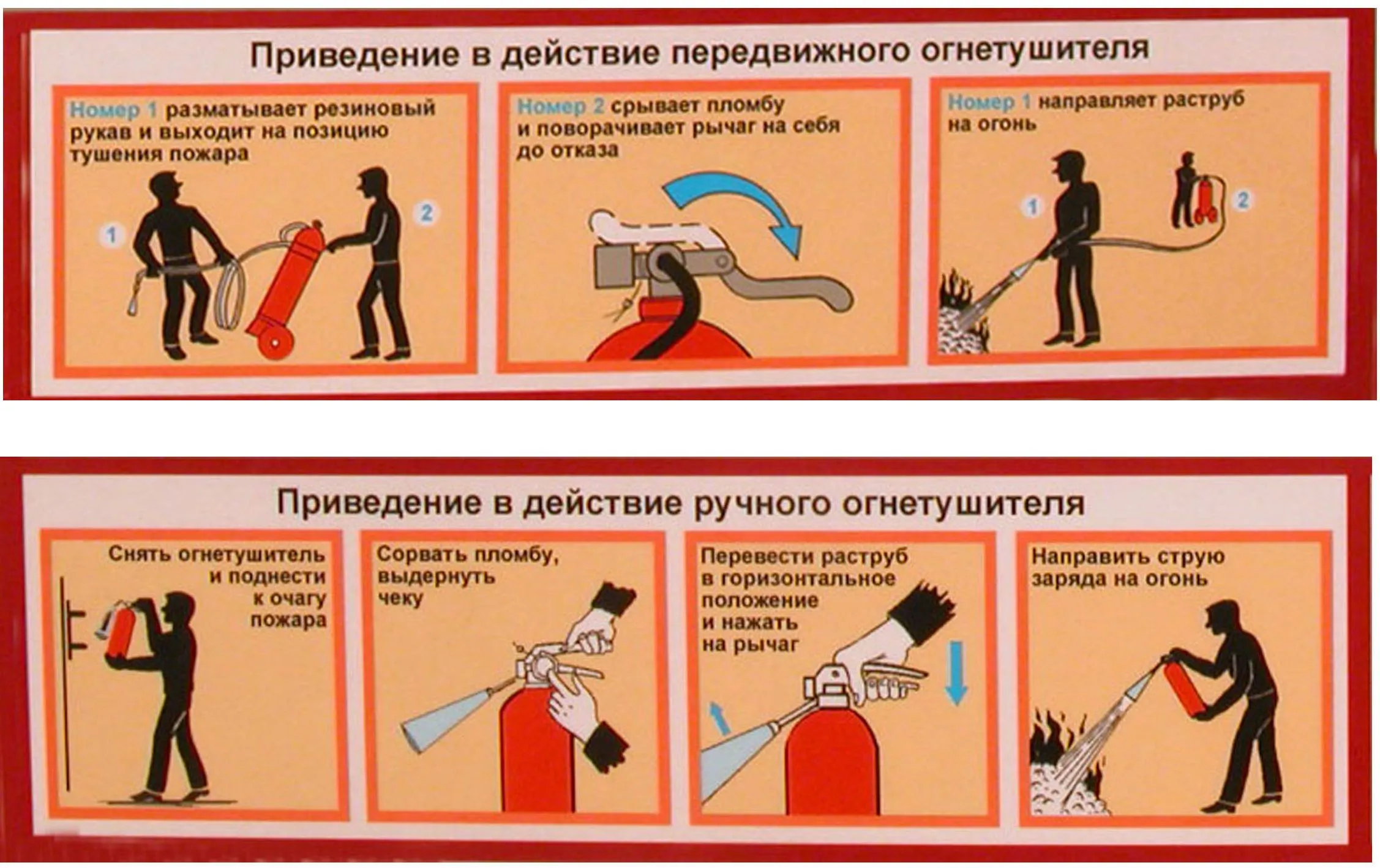 Приведение в действие передвижного огнетушителя

Номер 1 разматывает резиновый рукав и выходит на позицию тушения пожара

1

2

Номер 2 срывает пломбу и поворачивает рычаг на себя до отказа

Номер 1 направляет раструб на огонь

1

2

Приведение в действие ручного огнетушителя

Снять огнетушитель и поднести к очагу пожара

Сорвать пломбу, выдернуть чеку

Перевести раструб в горизонтальное положение и нажать на рычаг

Направить струю заряда на огонь