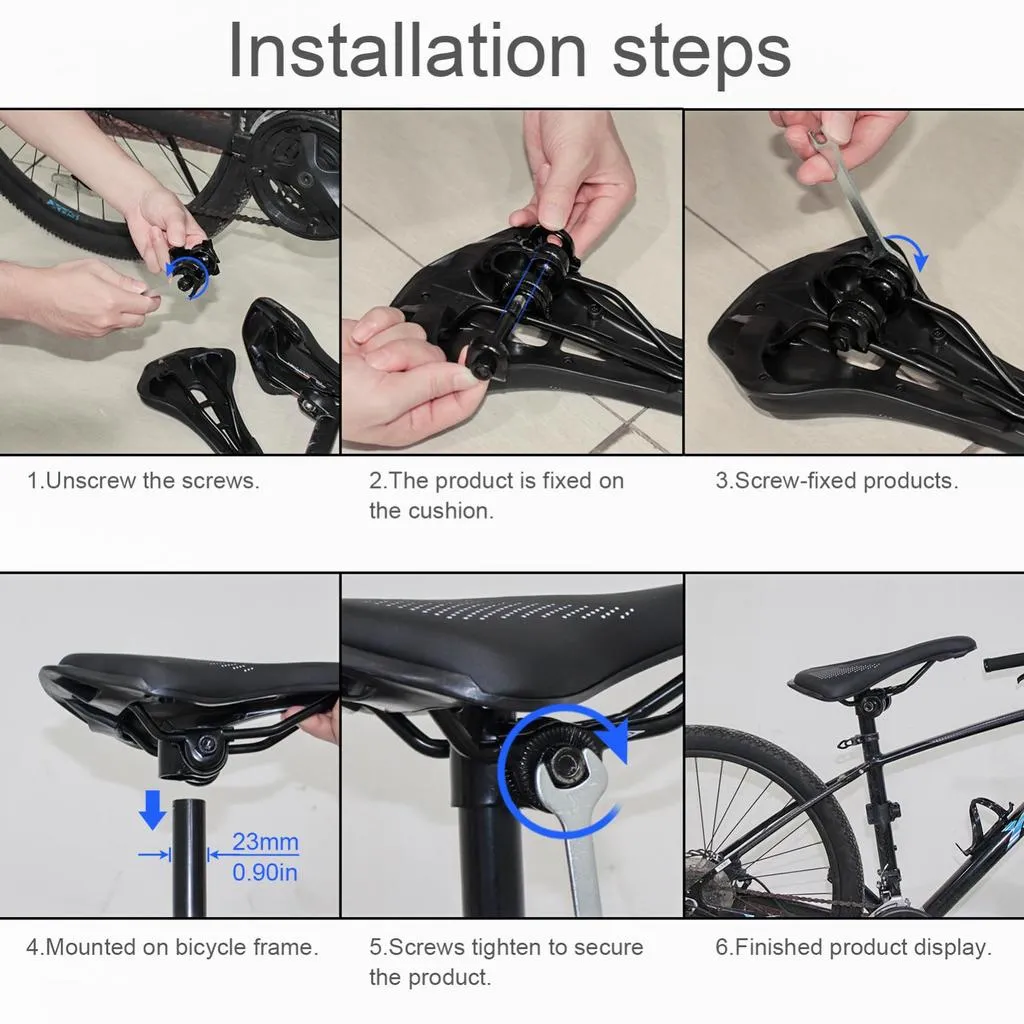 Installation steps

1.Unscrew the screws.

2.The product is fixed on the cushion.

3.Screw-fixed products.

23mm
0.90in

4.Mounted on bicycle frame.

5.Screws tighten to secure the product.

6.Finished product display.